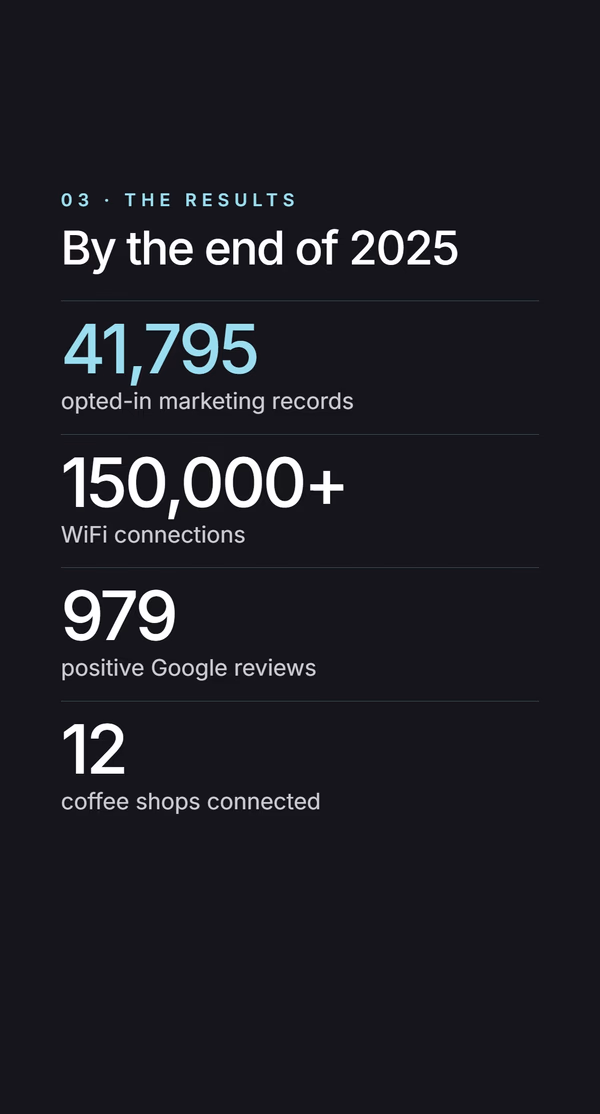 03 · THE RESULTS

By the end of 2025

41,795
opted-in marketing records

150,000+
WiFi connections

979
positive Google reviews

12
coffee shops connected