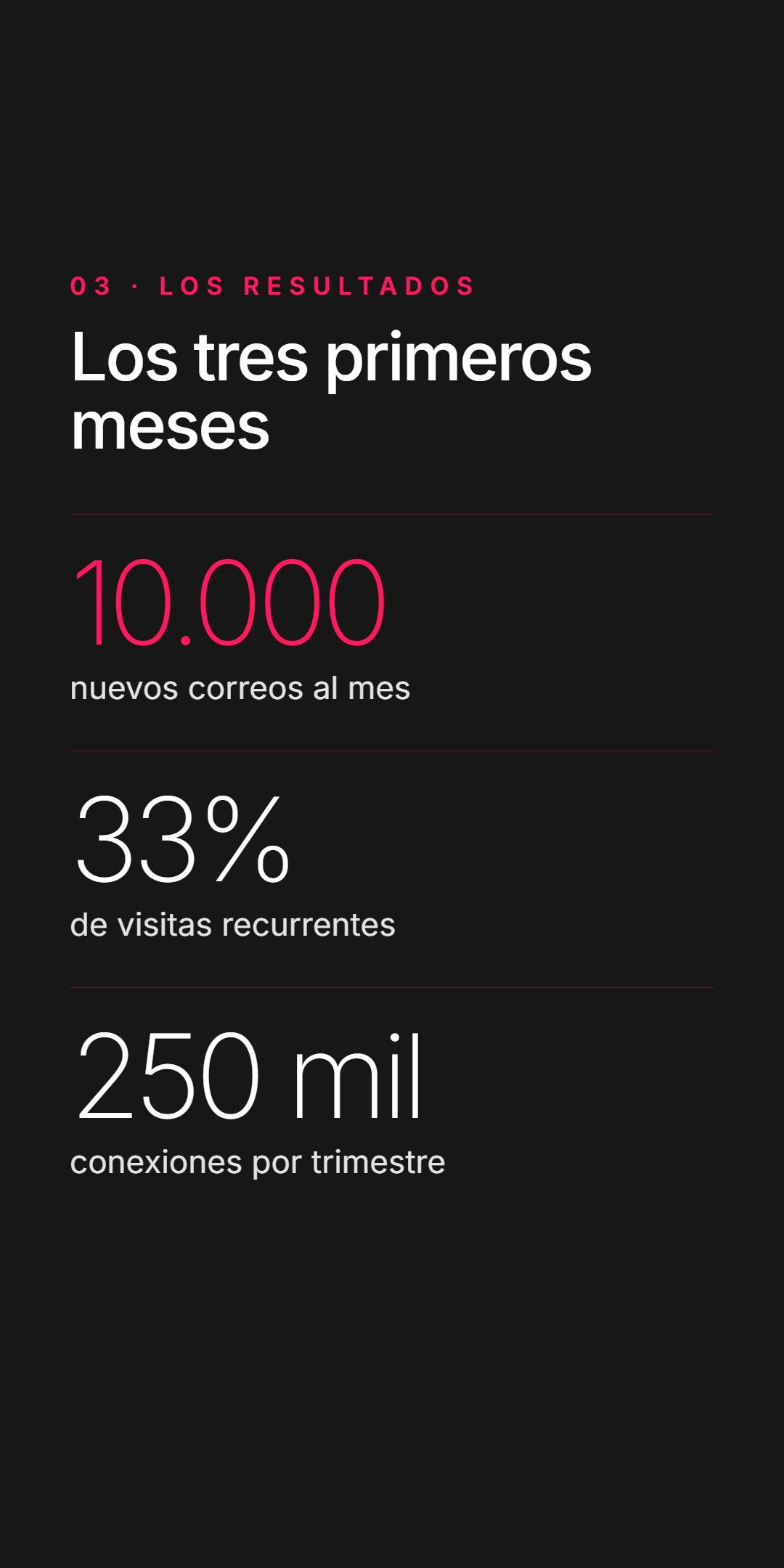 03 · LOS RESULTADOS

Los tres primeros meses

10.000

nuevos correos al mes

33%

de visitas recurrentes

250 mil

conexiones por trimestre